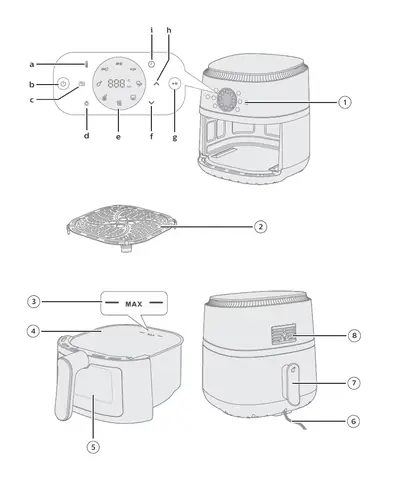 i
h
a
b
c
888
d
e
f
g
1
2
3
MAX
4
5
8
7
6